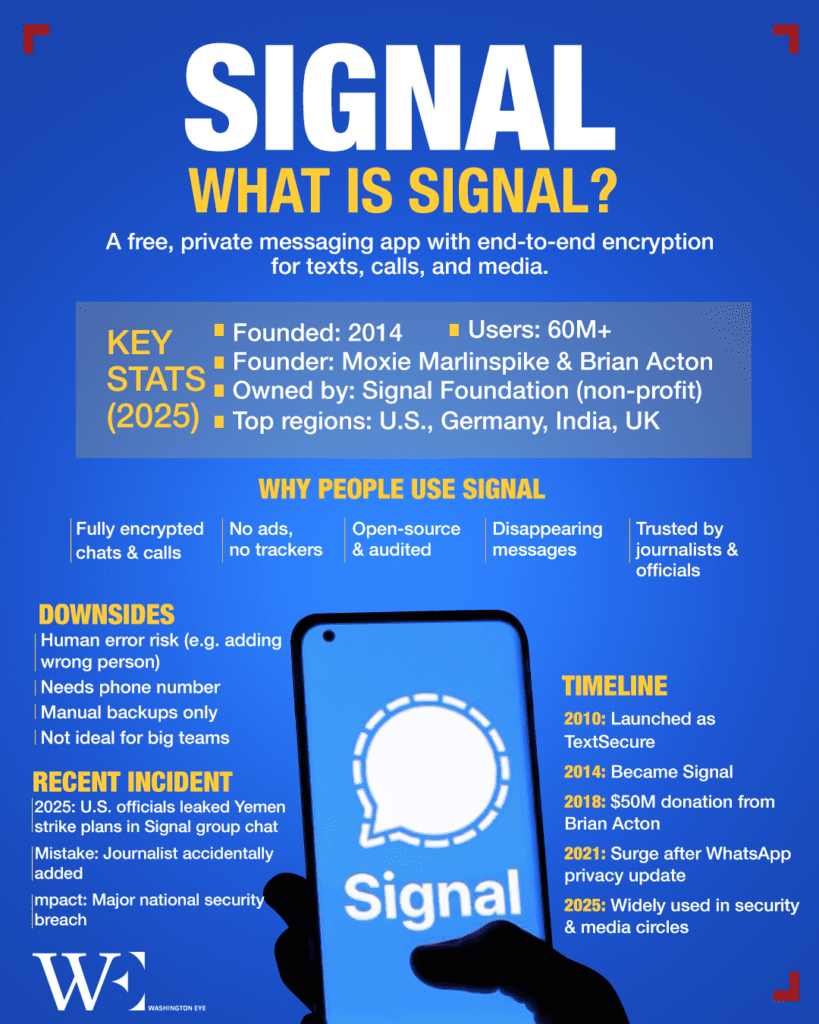 SIGNAL

WHAT IS SIGNAL?

A free, private messaging app with end-to-end encryption for texts, calls, and media.

KEY STATS (2025)

Founded: 2014
Users: 60M+
Founder: Moxie Marlinspike & Brian Acton
Owned by: Signal Foundation (non-profit)
Top regions: U.S., Germany, India, UK

WHY PEOPLE USE SIGNAL

Fully encrypted chats & calls

No ads, no trackers

Open-source & audited

Disappearing messages

Trusted by journalists & officials

DOWNSIDES

Human error risk (e.g. adding wrong person)

Needs phone number

Manual backups only

Not ideal for big teams

RECENT INCIDENT

2025: U.S. officials leaked Yemen strike plans in Signal group chat

Mistake: Journalist accidentally added

mpact: Major national security breach

Signal

TIMELINE

2010: Launched as TextSecure

2014: Became Signal

2018: $50M donation from Brian Acton

2021: Surge after WhatsApp privacy update

2025: Widely used in security & media circles

WE WASHINGTON EYE